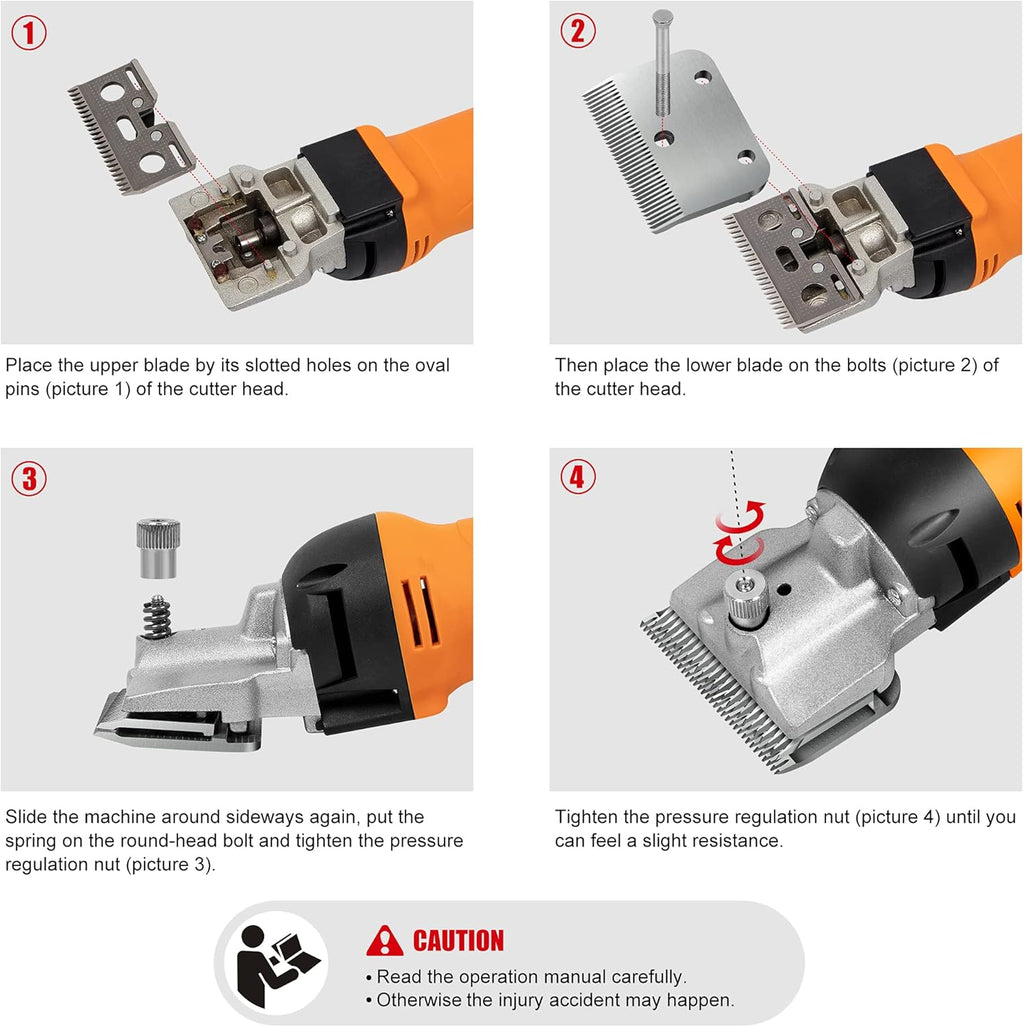 1

Place the upper blade by its slotted holes on the oval pins (picture 1) of the cutter head.

2

Then place the lower blade on the bolts (picture 2) of the cutter head.

3

Slide the machine around sideways again, put the spring on the round-head bolt and tighten the pressure regulation nut (picture 3).

4

Tighten the pressure regulation nut (picture 4) until you can feel a slight resistance.

CAUTION
• Read the operation manual carefully.
• Otherwise the injury accident may happen.