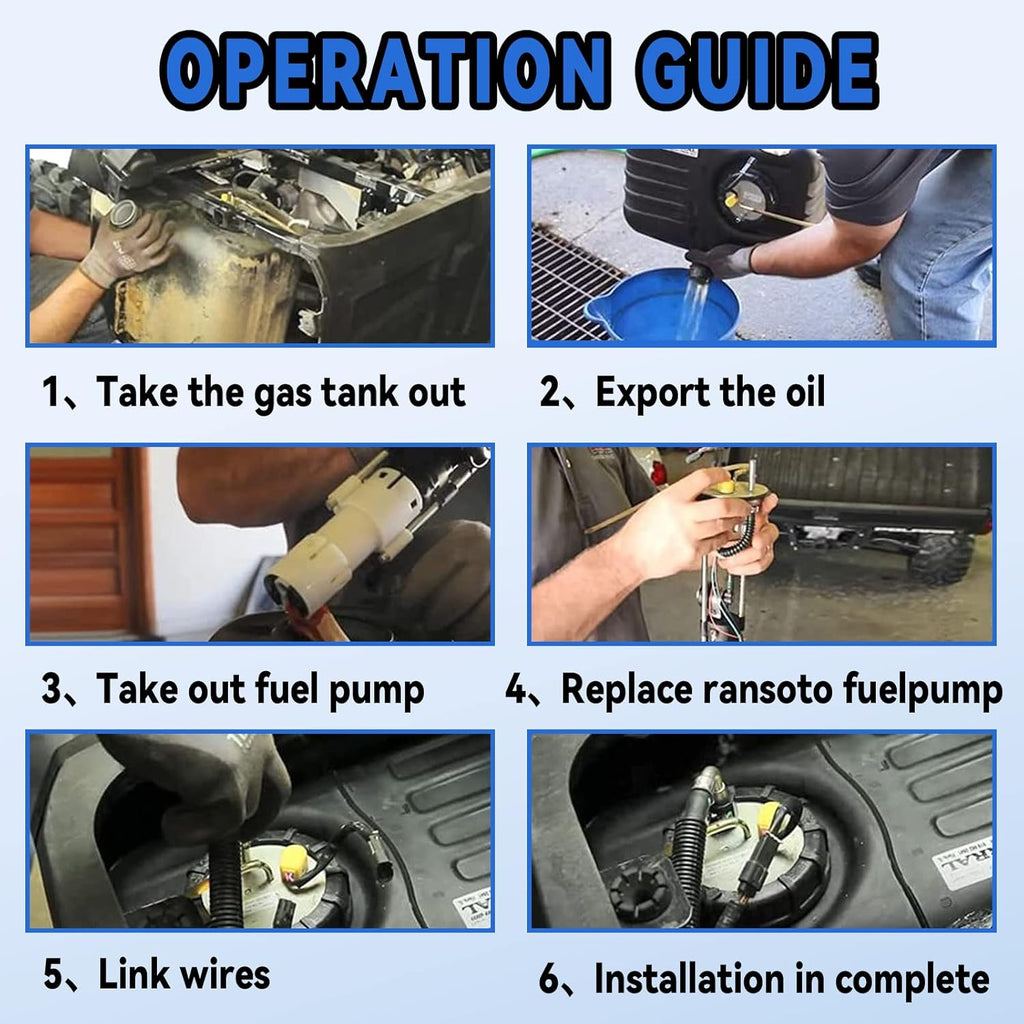 OPERATION GUIDE

1、Take the gas tank out

2、Export the oil

3、Take out fuel pump

4、Replace ransoto fuelpump

5、Link wires

6、Installation in complete