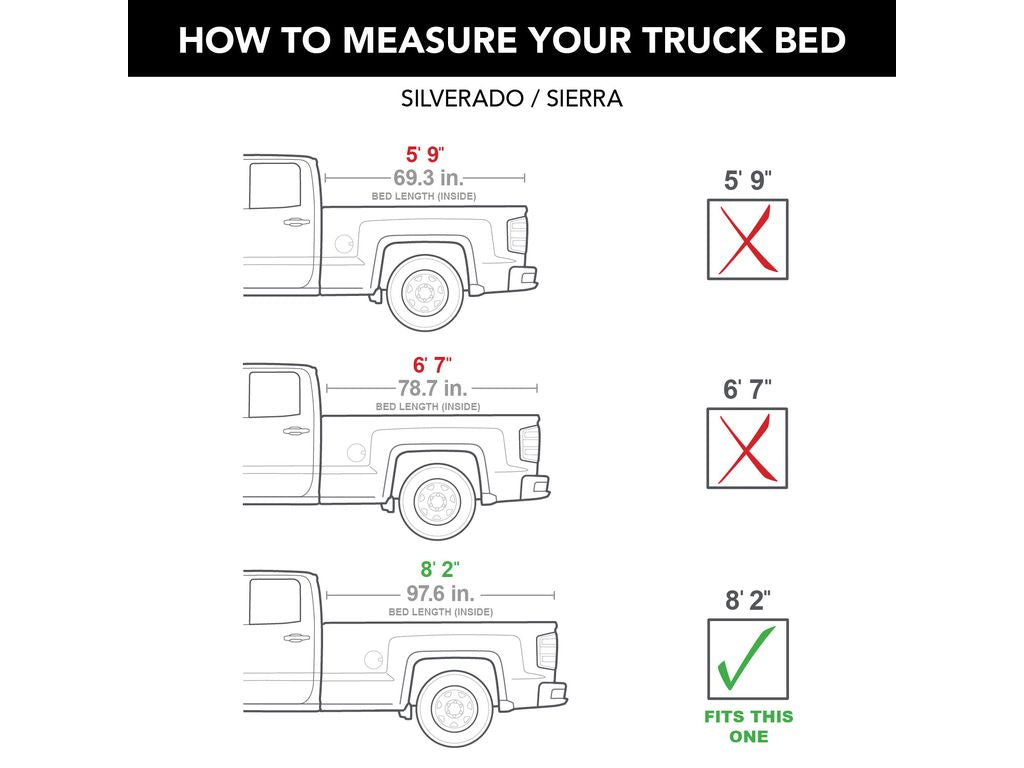 HOW TO MEASURE YOUR TRUCK BED

SILVERADO / SIERRA

5' 9"
69.3 in.
BED LENGTH (INSIDE)

5' 9"

6' 7"
78.7 in.
BED LENGTH (INSIDE)

6' 7"

8' 2"
97.6 in.
BED LENGTH (INSIDE)

8' 2"

FITS THIS ONE